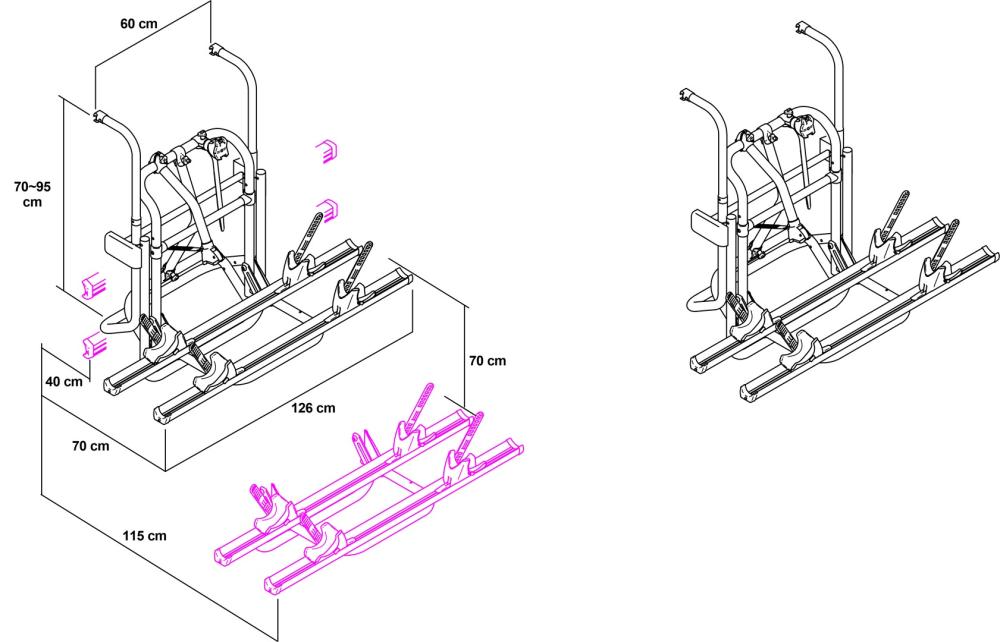 60 cm

70~95 cm

40 cm

70 cm

126 cm

70 cm

115 cm