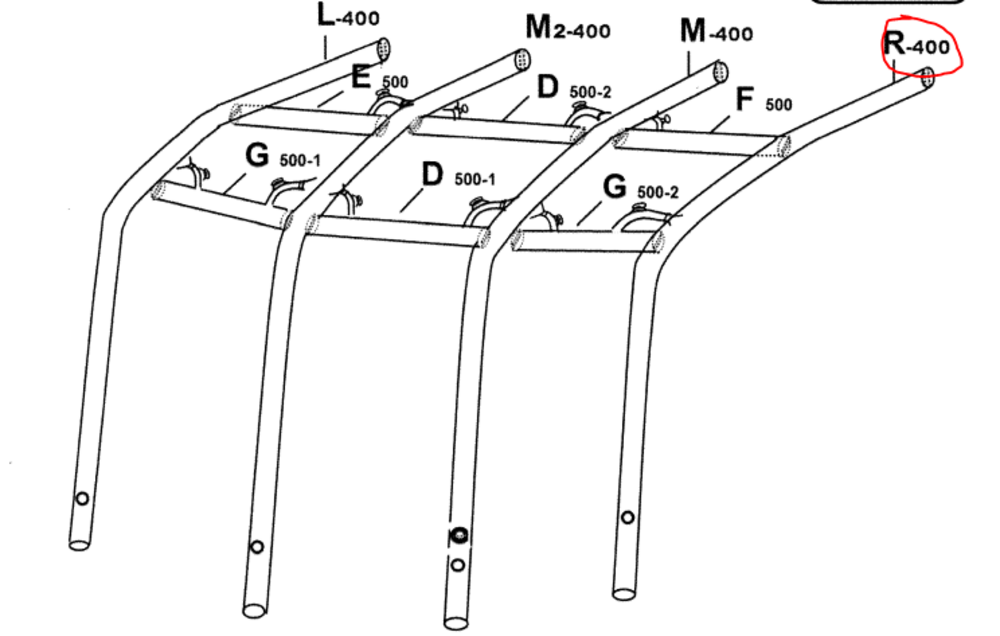 L-400
M2-400
M-400
R-400
E 500
D 500-2
F 500
G 500-1
D 500-1
G 500-2